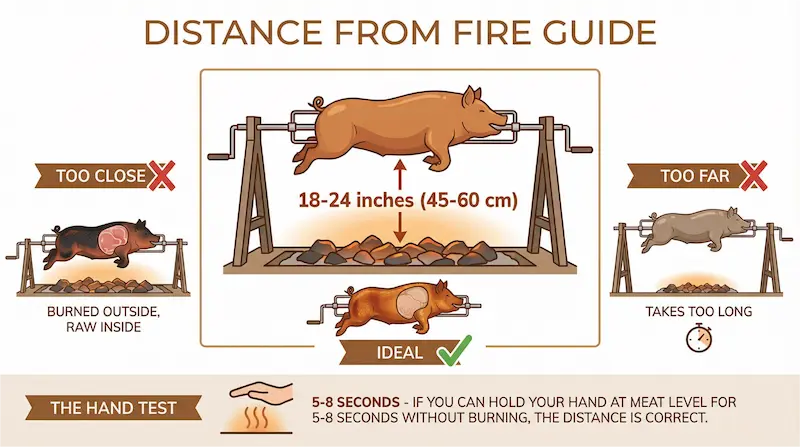 DISTANCE FROM FIRE GUIDE

TOO CLOSE

BURNED OUTSIDE, RAW INSIDE

18-24 inches (45-60 cm)

IDEAL

TOO FAR

TAKES TOO LONG

THE HAND TEST

5-8 SECONDS - IF YOU CAN HOLD YOUR HAND AT MEAT LEVEL FOR 5-8 SECONDS WITHOUT BURNING, THE DISTANCE IS CORRECT.